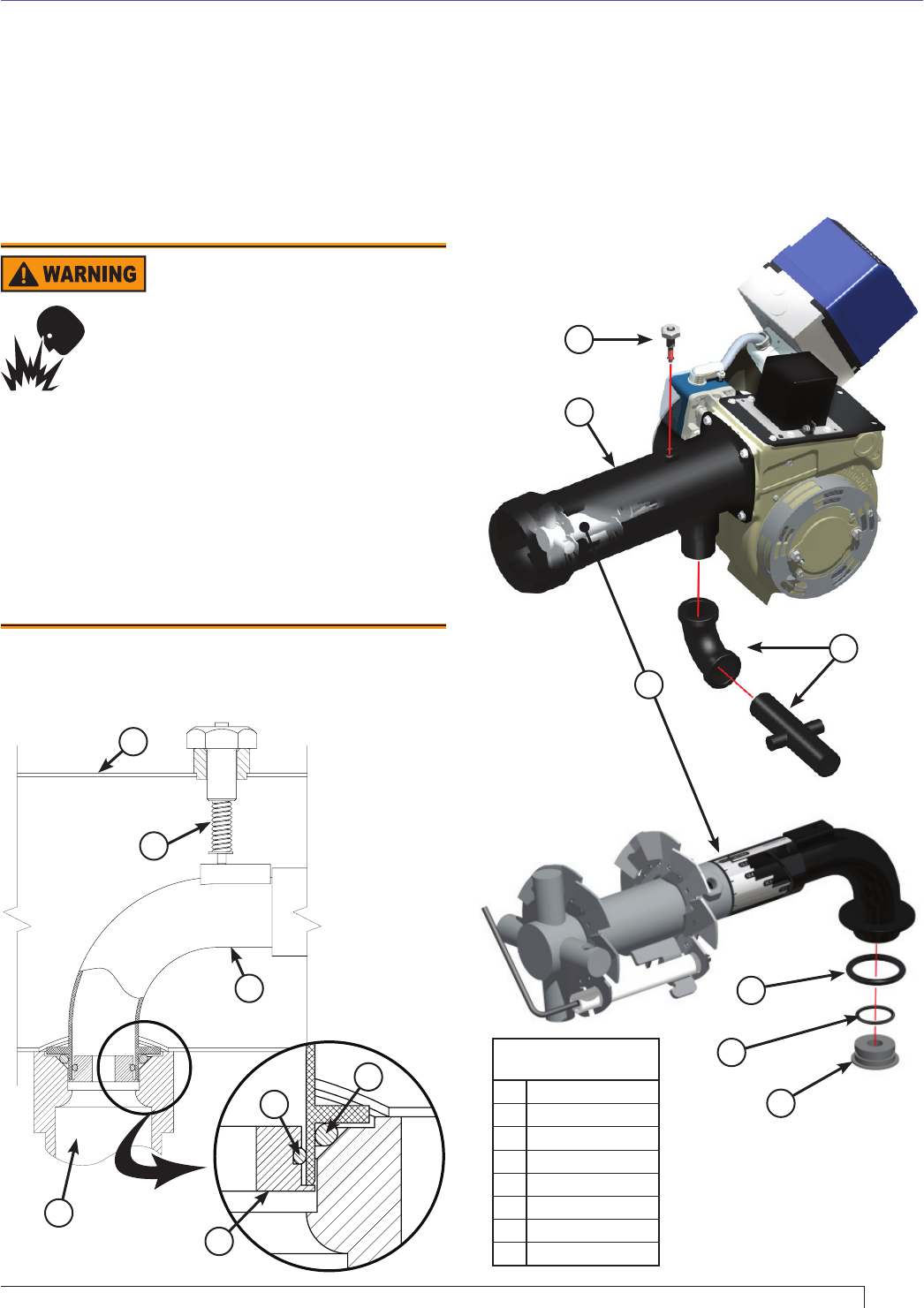 WARNING